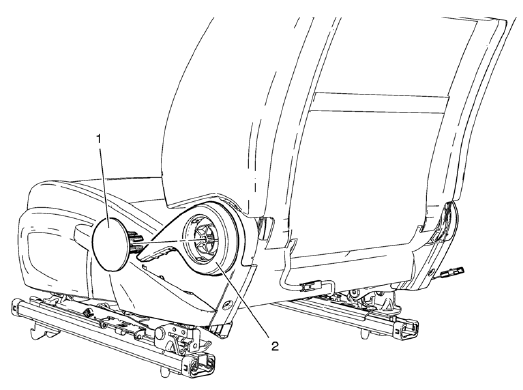 1

2